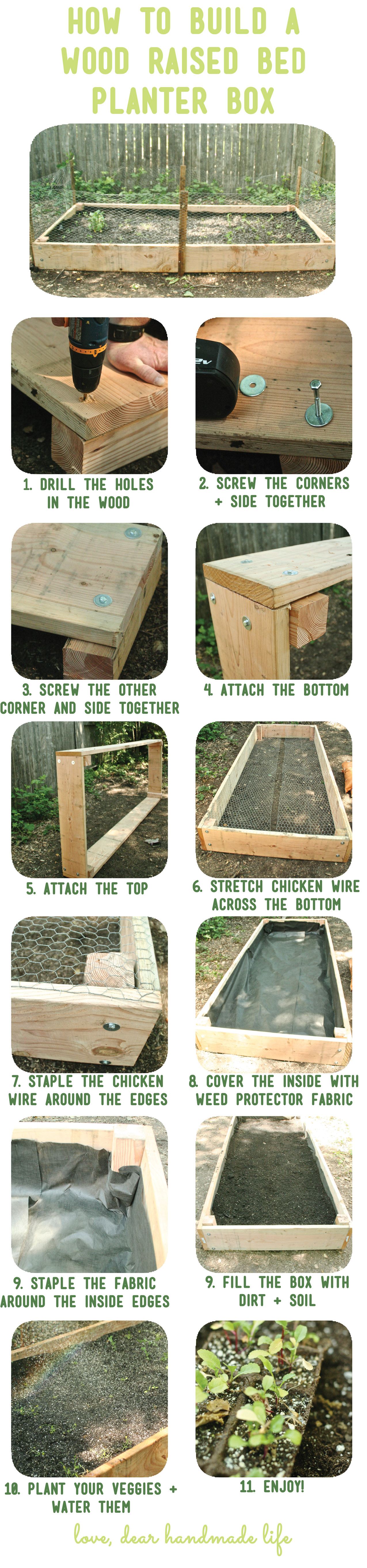 HOW TO BUILD A WOOD RAISED BED PLANTER BOX

1. DRILL THE HOLES IN THE WOOD

2. SCREW THE CORNERS + SIDE TOGETHER

3. SCREW THE OTHER CORNER AND SIDE TOGETHER

4. ATTACH THE BOTTOM

5. ATTACH THE TOP

6. STRETCH CHICKEN WIRE ACROSS THE BOTTOM

7. STAPLE THE CHICKEN WIRE AROUND THE EDGES

8. COVER THE INSIDE WITH WEED PROTECTOR FABRIC

9. STAPLE THE FABRIC AROUND THE INSIDE EDGES

9. FILL THE BOX WITH DIRT + SOIL

10. PLANT YOUR VEGGIES + WATER THEM

11. ENJOY!

love, dear handmade life