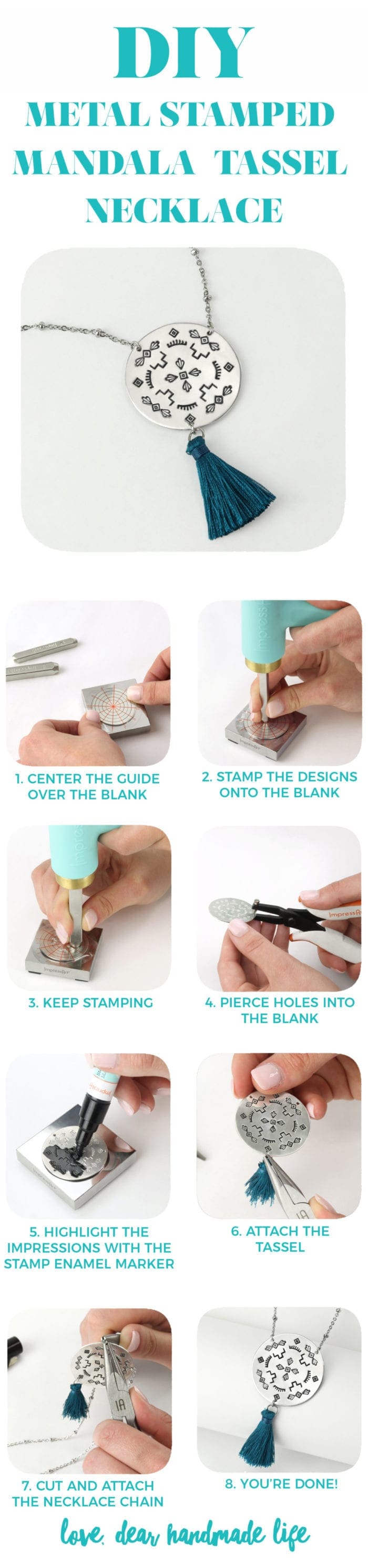 DIY
METAL STAMPED MANDALA TASSEL NECKLACE

1. CENTER THE GUIDE OVER THE BLANK

2. STAMP THE DESIGNS ONTO THE BLANK

3. KEEP STAMPING

4. PIERCE HOLES INTO THE BLANK

5. HIGHLIGHT THE IMPRESSIONS WITH THE STAMP ENAMEL MARKER

6. ATTACH THE TASSEL

7. CUT AND ATTACH THE NECKLACE CHAIN

8. YOU'RE DONE!

love, dear handmade life